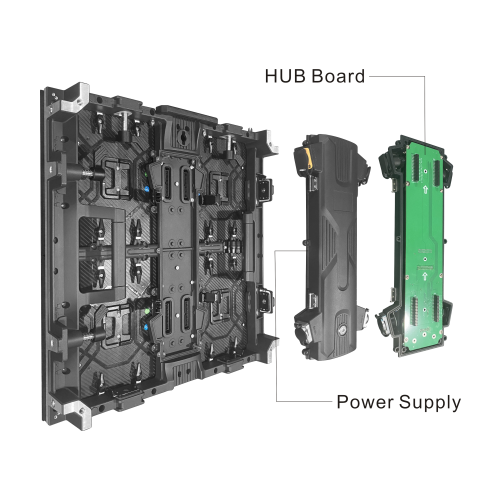 HUB Board

Power Supply