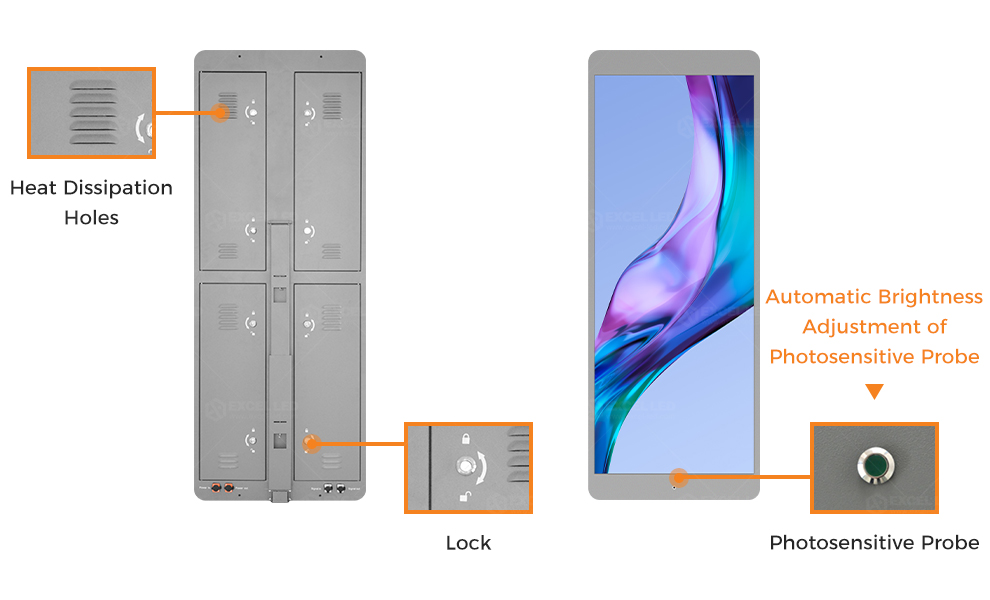 Heat Dissipation Holes

Lock

Automatic Brightness Adjustment of Photosensitive Probe

Photosensitive Probe